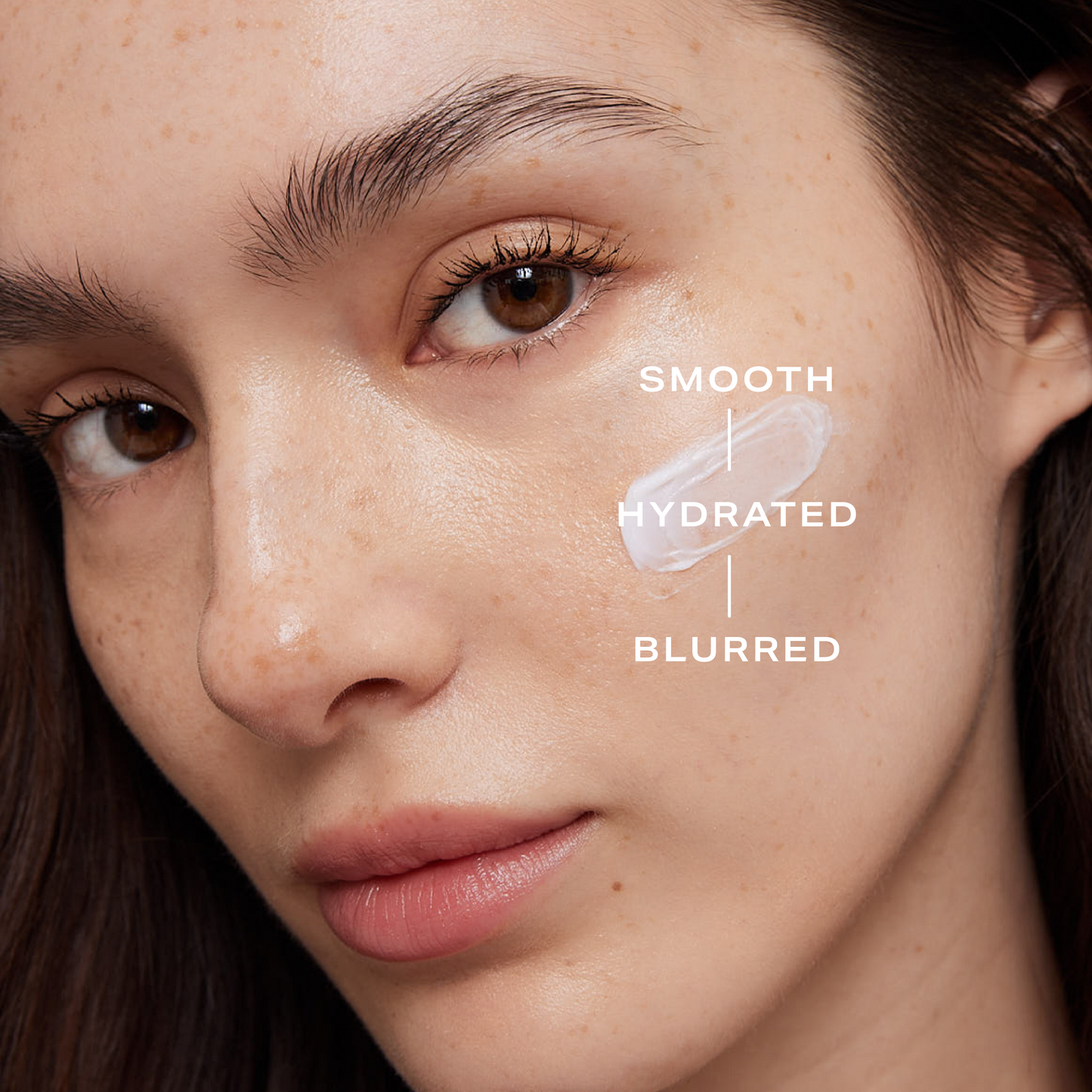 SMOOTH

HYDRATED

BLURRED